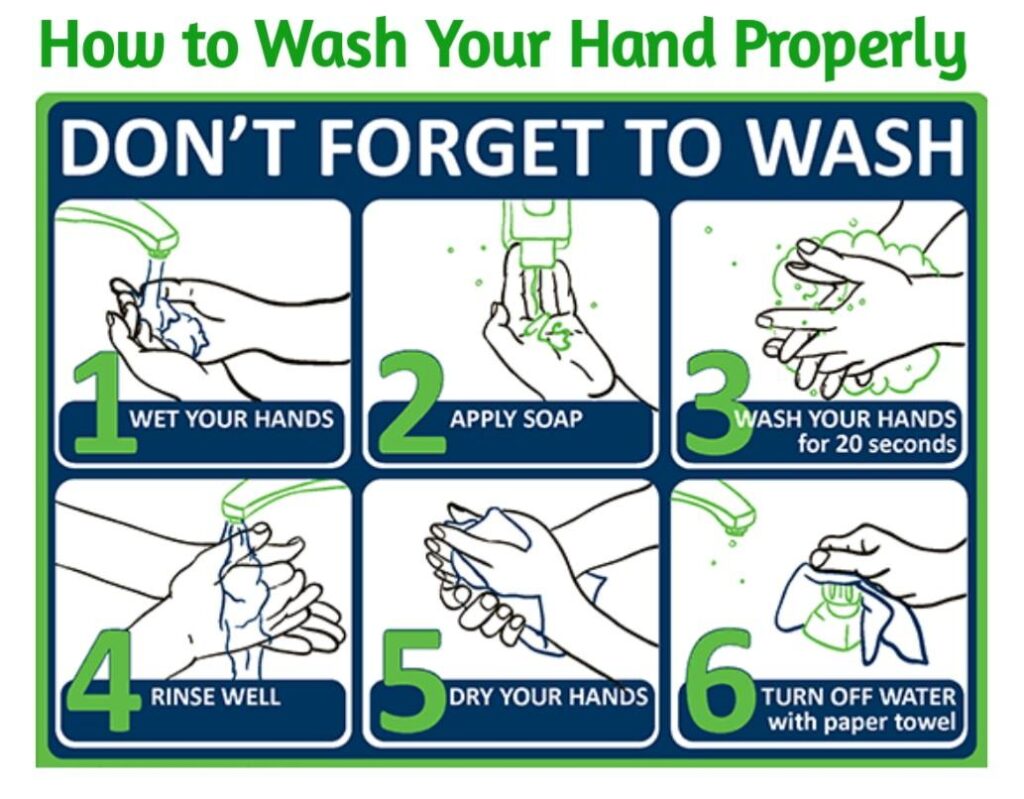 How to Wash Your Hand Properly

DON'T FORGET TO WASH

1 WET YOUR HANDS

2 APPLY SOAP

3 WASH YOUR HANDS for 20 seconds

4 RINSE WELL

5 DRY YOUR HANDS

6 TURN OFF WATER with paper towel