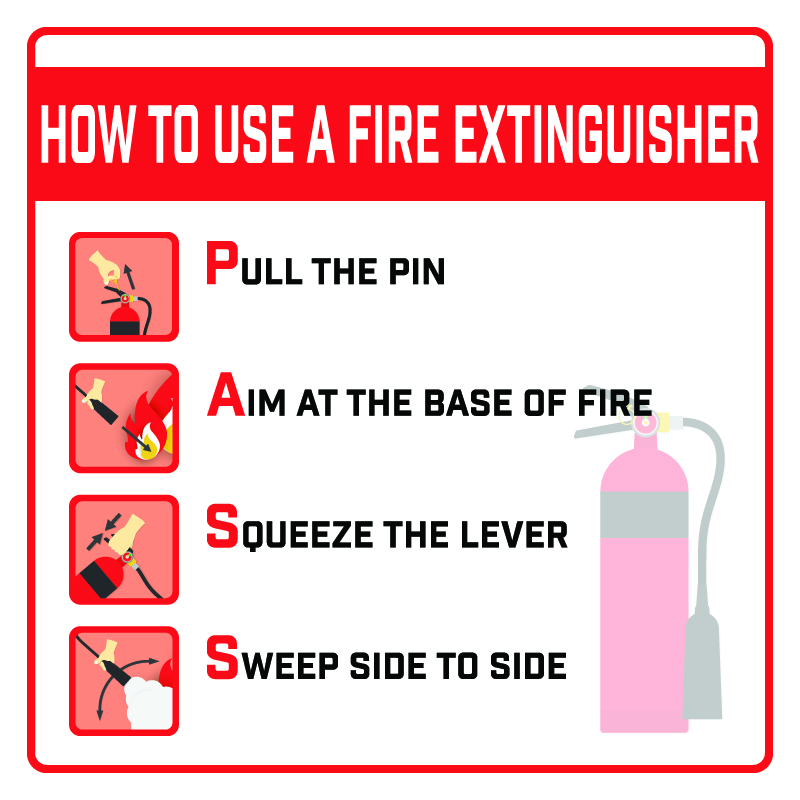 HOW TO USE A FIRE EXTINGUISHER

PULL THE PIN

AIM AT THE BASE OF FIRE

SQUEEZE THE LEVER

SWEEP SIDE TO SIDE