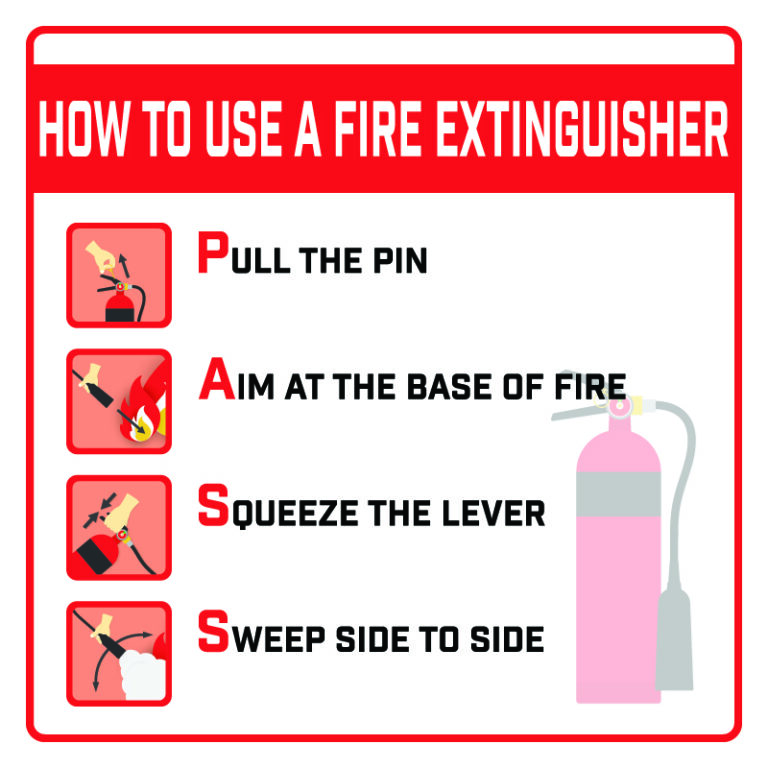 HOW TO USE A FIRE EXTINGUISHER

PULL THE PIN

AIM AT THE BASE OF FIRE

SQUEEZE THE LEVER

SWEEP SIDE TO SIDE