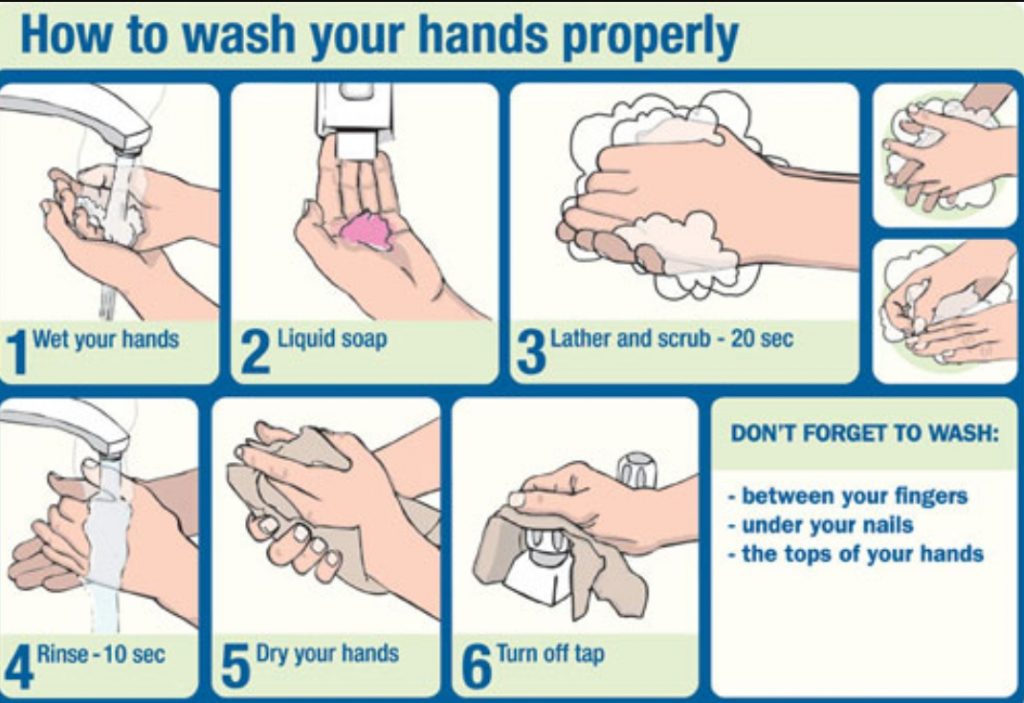 How to wash your hands properly

1 Wet your hands

2 Liquid soap

3 Lather and scrub - 20 sec

4 Rinse - 10 sec

5 Dry your hands

6 Turn off tap

DON'T FORGET TO WASH:

- between your fingers
- under your nails
- the tops of your hands